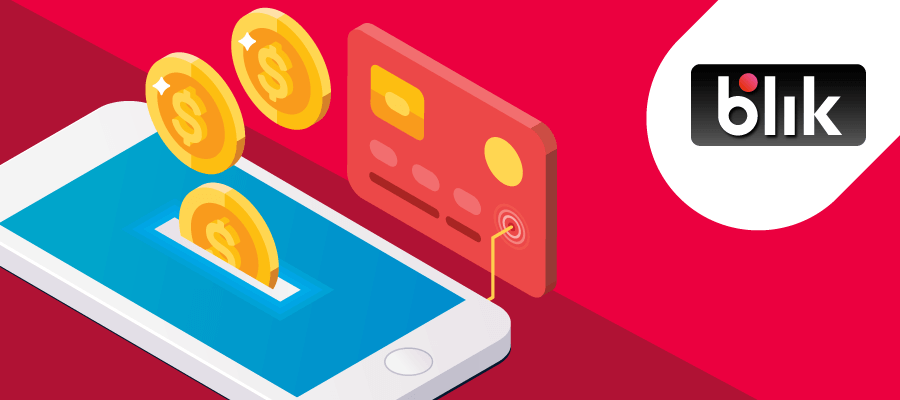 $ $ $ blik